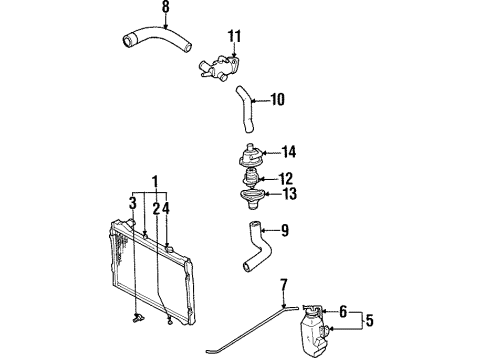 8
11
10
14
12
13
1
3
2
4
9
7
6
5