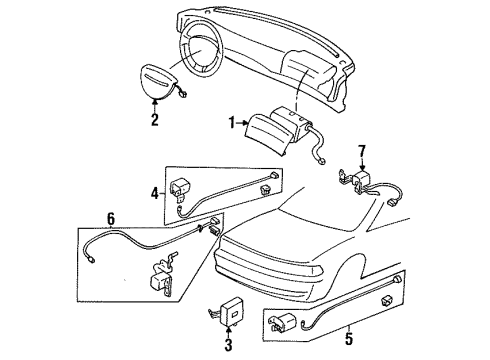 2
1
7
4
6
3
5