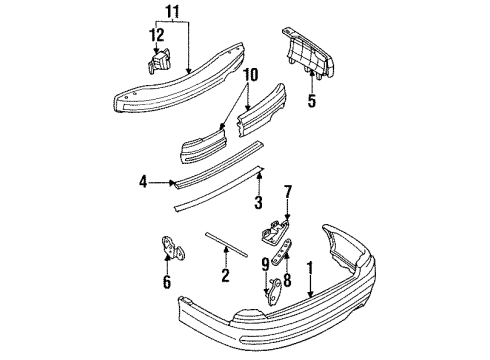 11
12
10
5
4
3
7
6
2
9
8
1