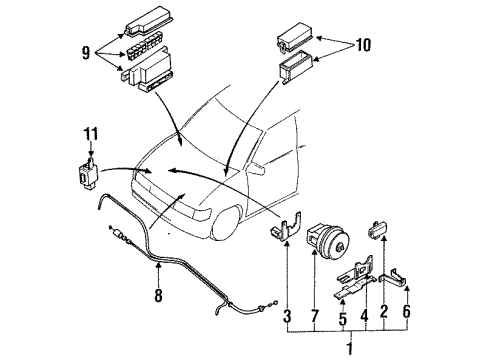 9
10
11
8
3
7
5
4
2
6
1