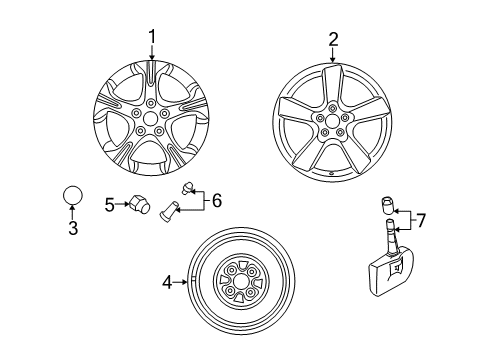 1
2
3
5
6
7
4