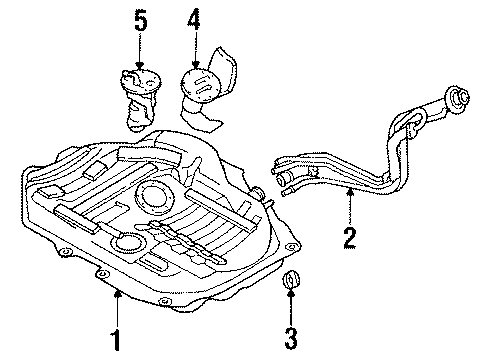 5
4
2
1
3