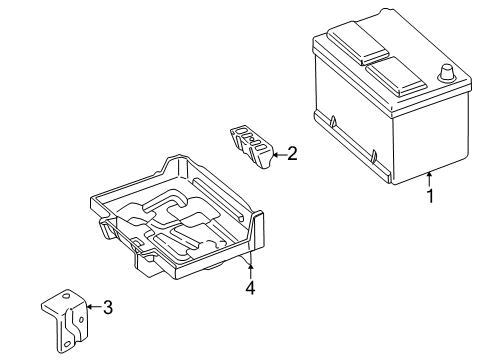 2
1
4
3