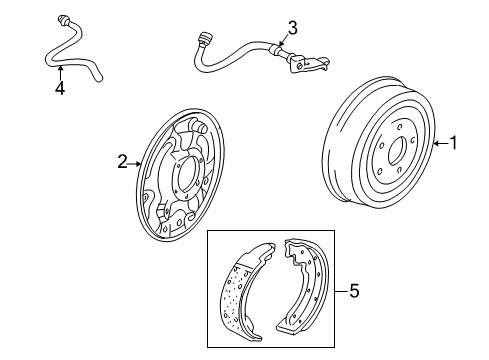 4
3
2
1
5