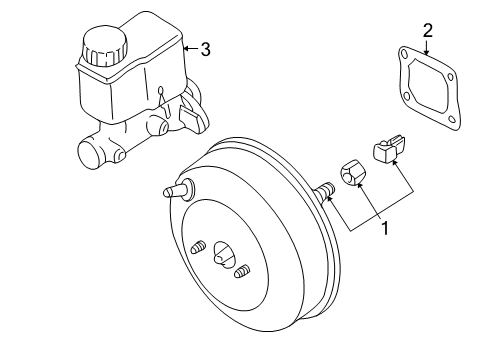 3

2

1