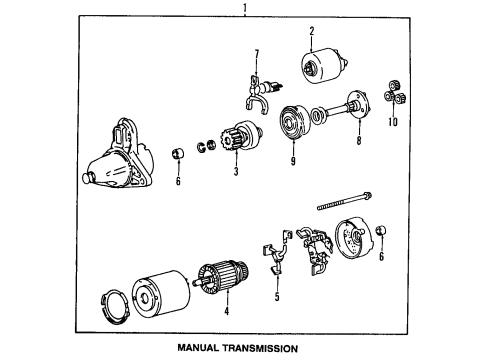 1
2
7
10
8
9
3
6
6
5
4
MANUAL TRANSMISSION