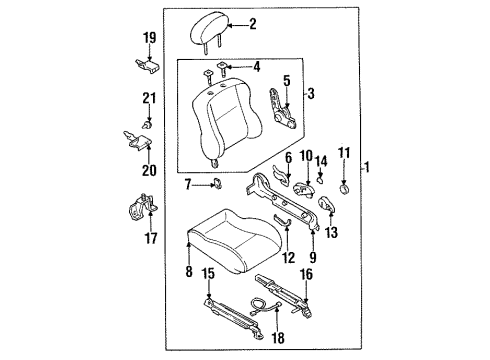 19
2
4
5
3
21
20
6
10
14
11
1
7
17
13
12
9
8
15
16
18