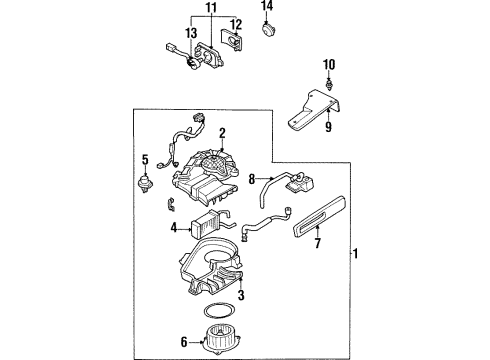 11
14
12
13
10
9
2
5
8
4
7
1
3
6