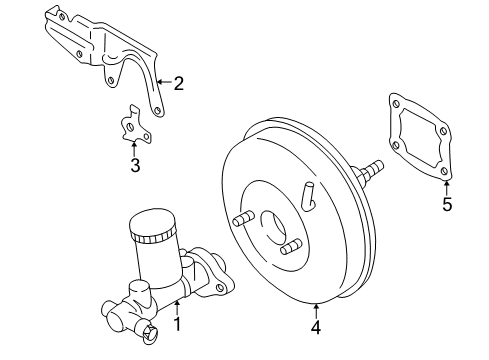 2
3
5
1
4