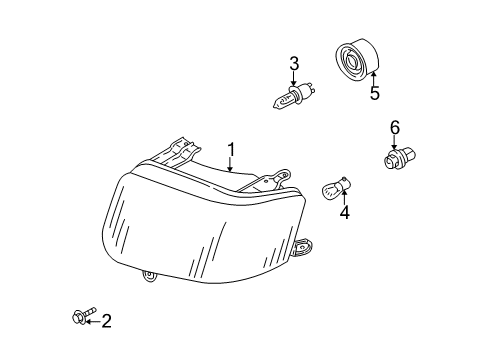 3
5
6
1
4
2