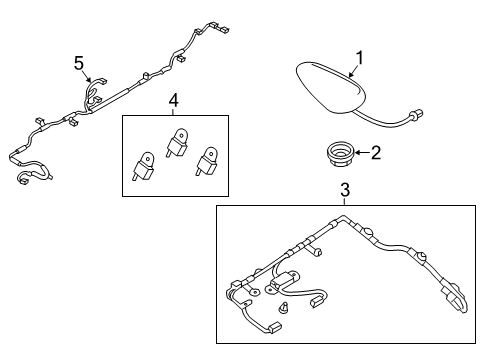 5
4
1
2
3