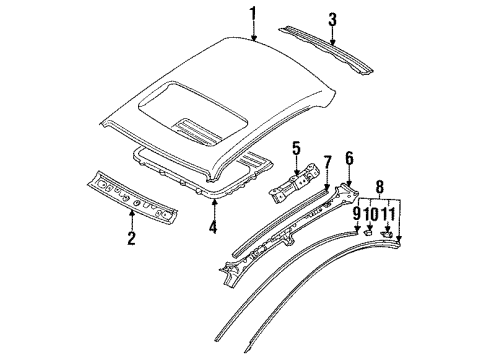 1
3
5
7
6
8
9
10
11
2
4