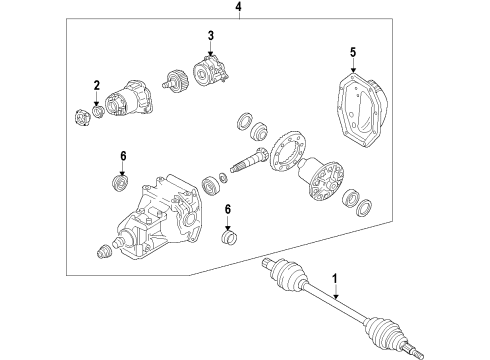 4
3
5
2
6
6
1