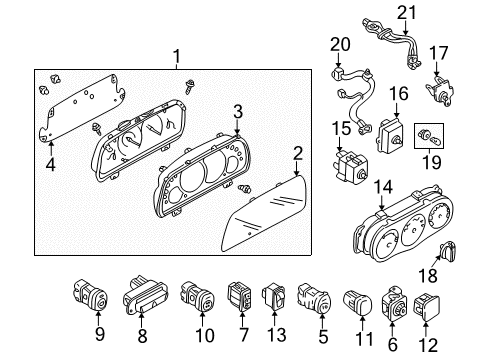 21
20
17
1
16
3
15
19
2
4
14
18
9
8
10
7
13
5
11
6
12