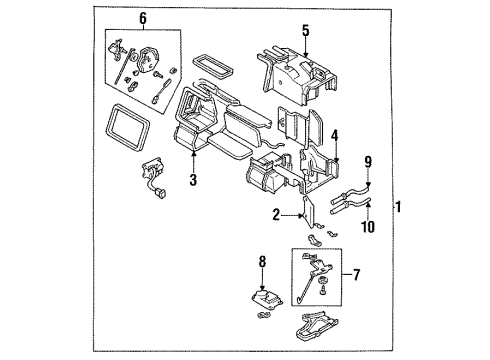 6
5
4
9
3
1
2
10
8
7