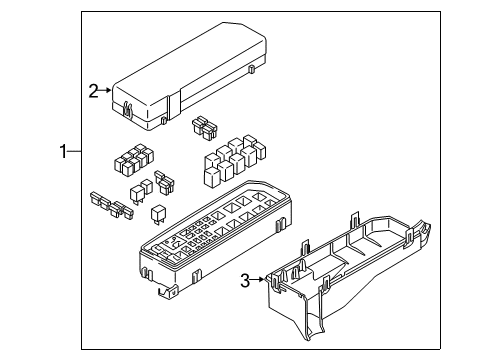 2
1
3