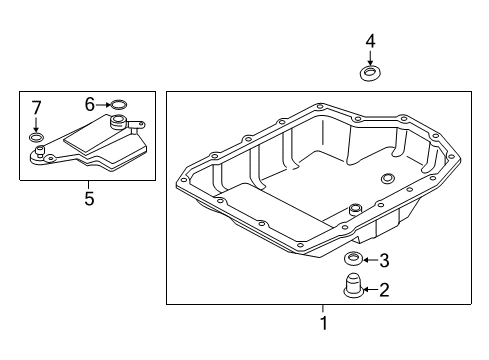 4
7
6
5
3
2
1