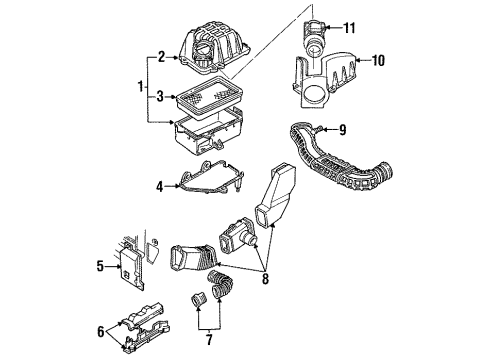 11
2
10
1
3
9
4
5
8
6
7