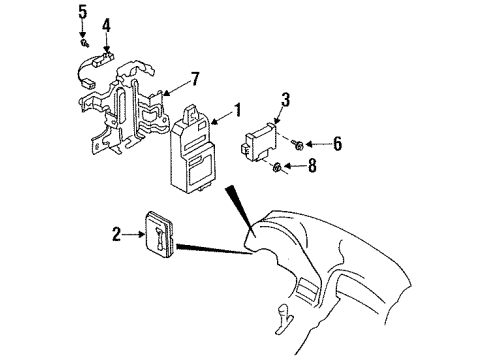 5
4
7
1
3
6
8
2