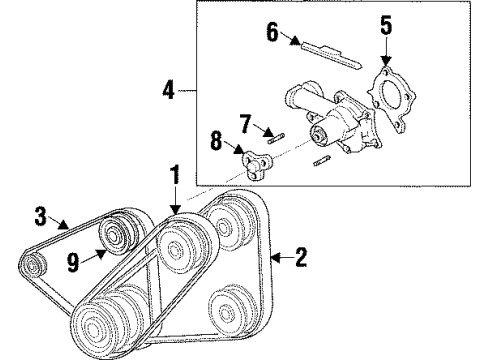 6
5
4
7
8
1
3
9
2