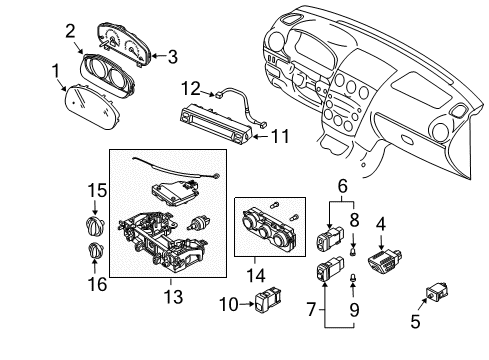 2
3
1
12
11
15
16
13
14
6
8
4
10
7
9
5