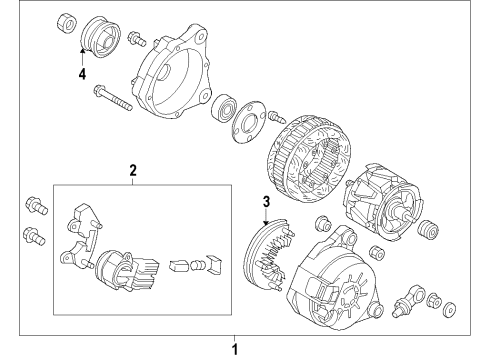 4
2
3
1