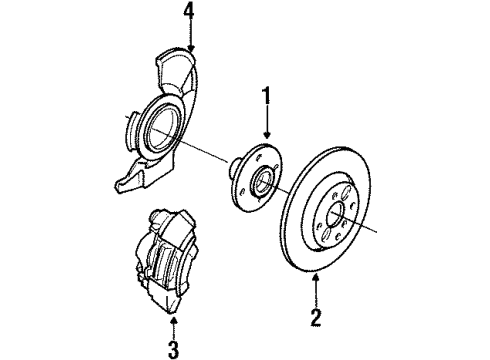 4
1
2
3