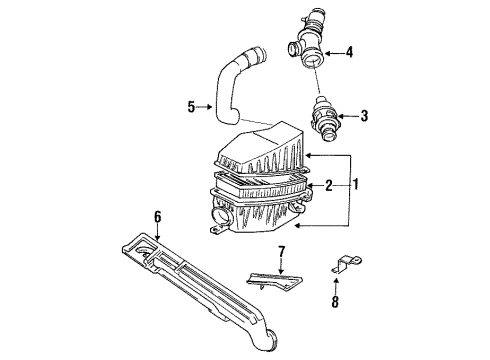 4
5
3
2
1
6
7
8