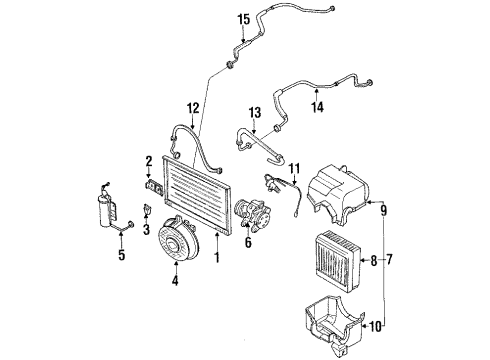 15
14
12
13
2
11
9
3
6
5
1
8
7
4
10