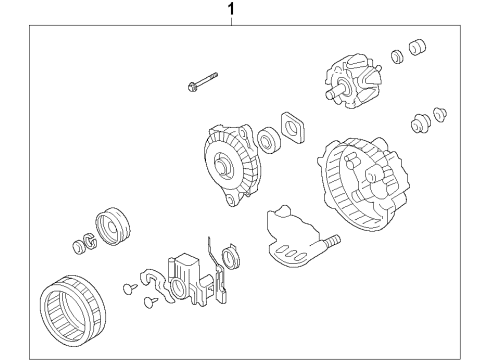 1