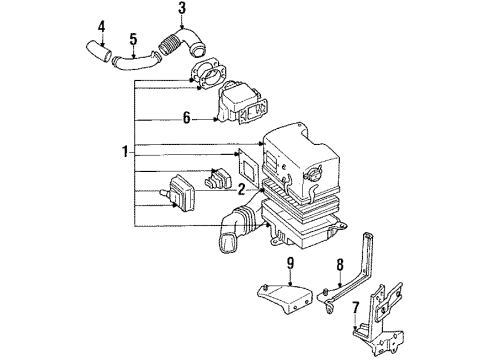 3
4
5
6
1
2
9
8
7