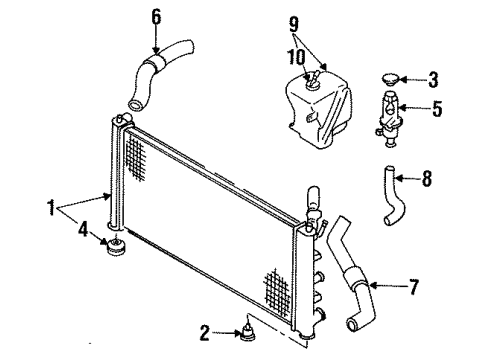 6
9
10
3
5
8
1
4
7
2