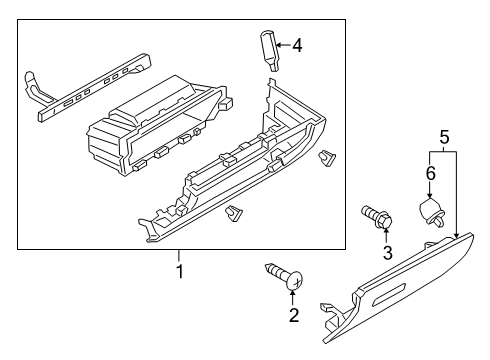 4
5
6
3
1
2