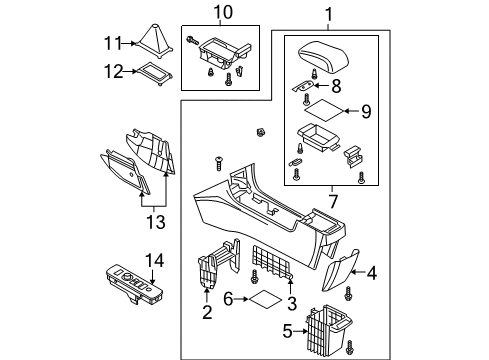 10
1
11
12
8
9
7
13
14
4
2
6
3
5