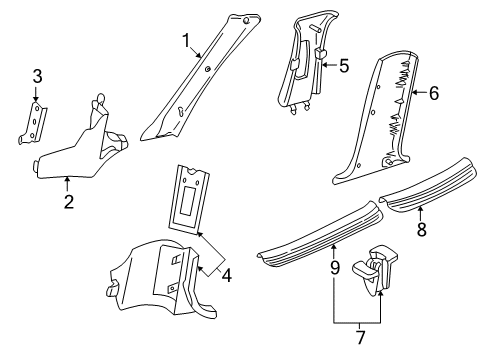 1
3
5
6
2
4
8
9
7