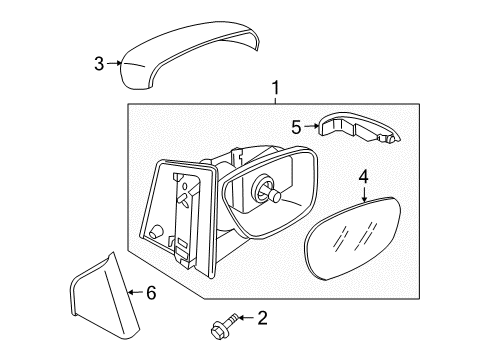 3
1
5
4
6
2