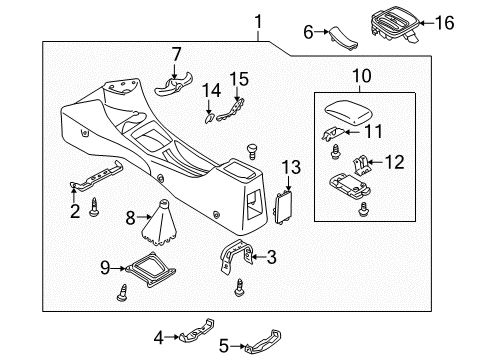 1
6
16
7
14
15
10
11
12
13
2
8
3
9
4
5