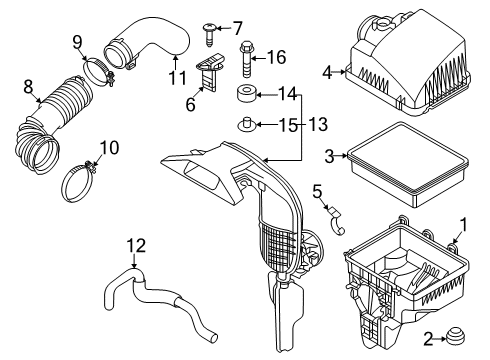 7
9
16
11
4
8
6
14
15
13
10
3
5
1
12
2