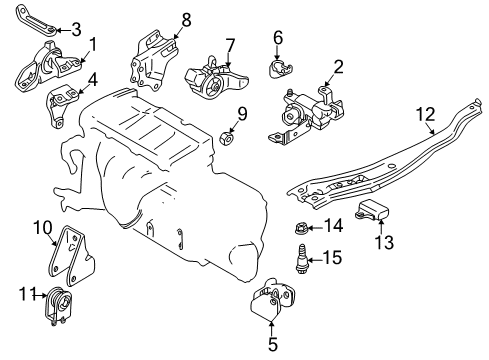 3
1
4
8
7
6
2
9
12
10
14
13
15
11
5