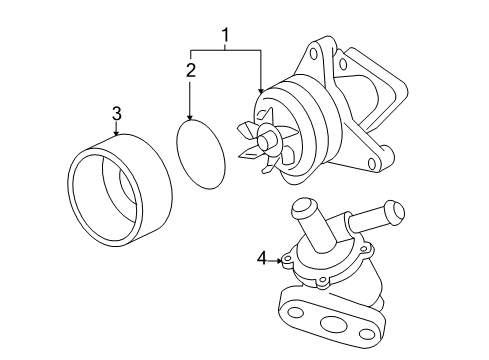 1
2
3
4