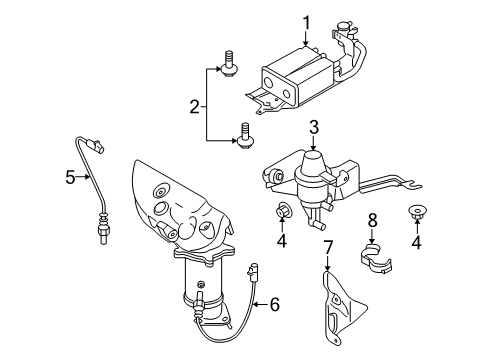 1
2
3
5
4
8
4
7
6