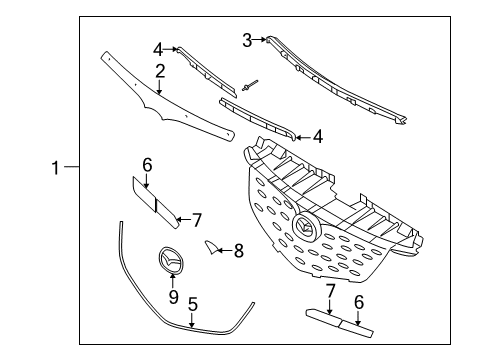 4
3
2
4
1
6
7
8
9
5
7
6