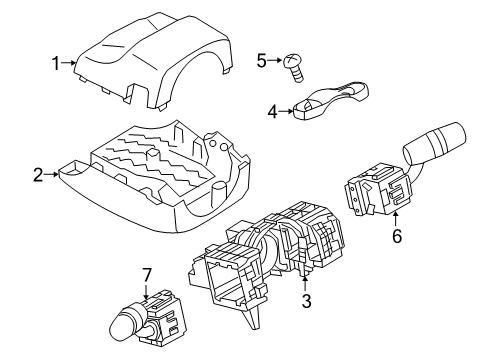 1
5
4
2
6
7
3