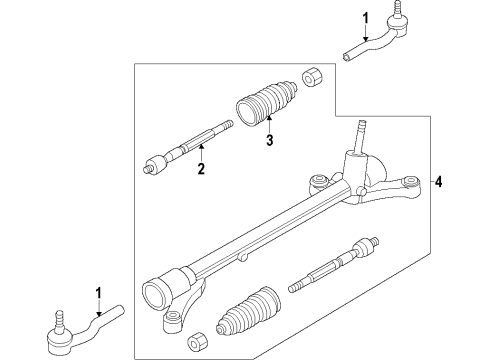 1
3
2
4
1