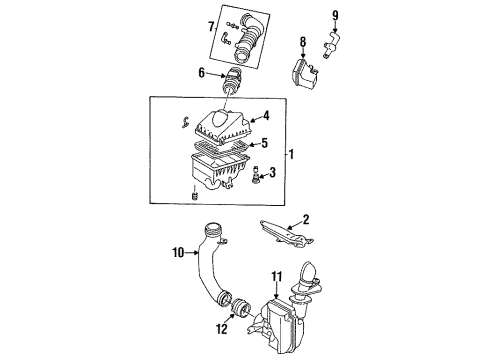 7
9
8
6
4
5
1
3
2
10
11
12