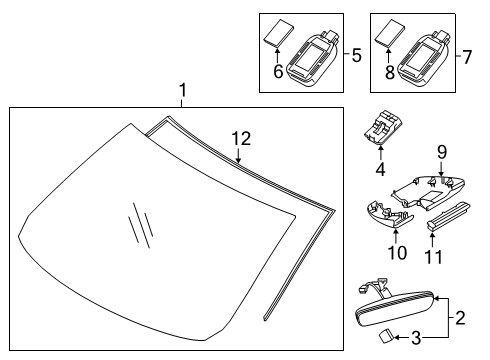 6
5
8
7
1
12
4
9
10
11
2
3