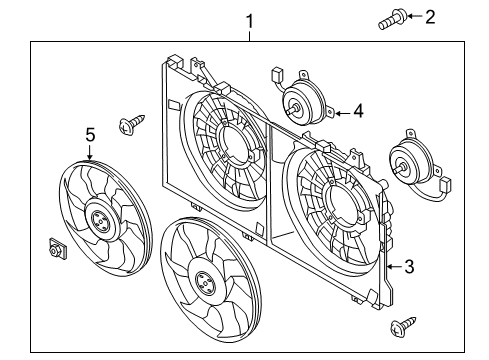 1
2
4
5
3