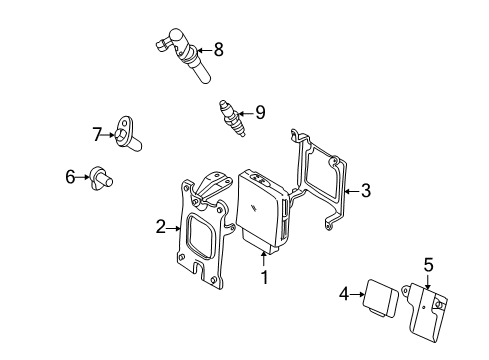 8
9
7
6
3
2
1
5
4