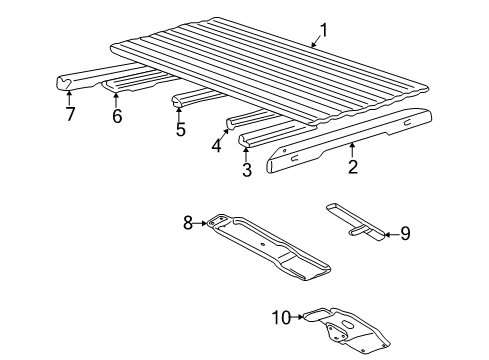 1
7
6
5
4
3
2
8
9
10