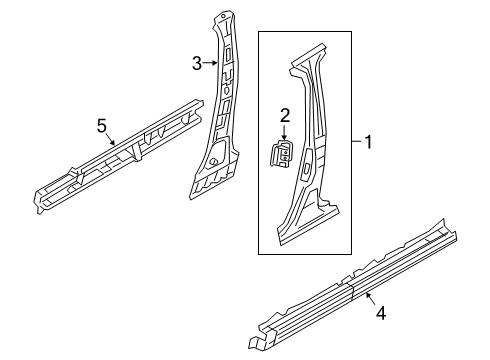 3
5
2
1
4